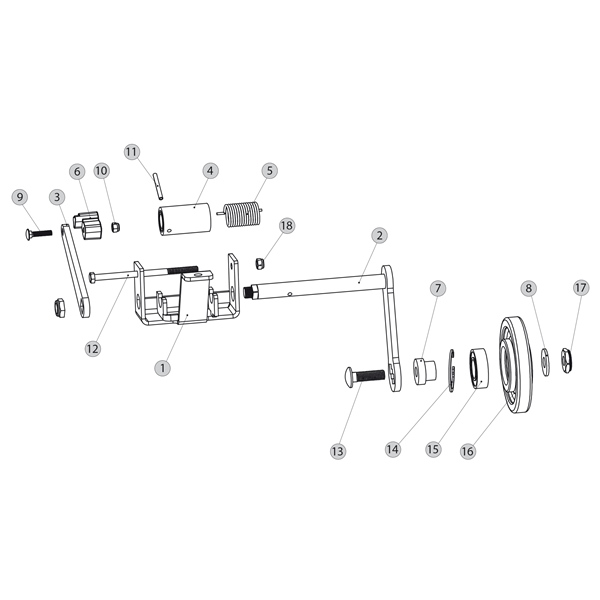 11
6
10
4
5
9
3
18
2
7
8
17
12
1
13
14
15
16