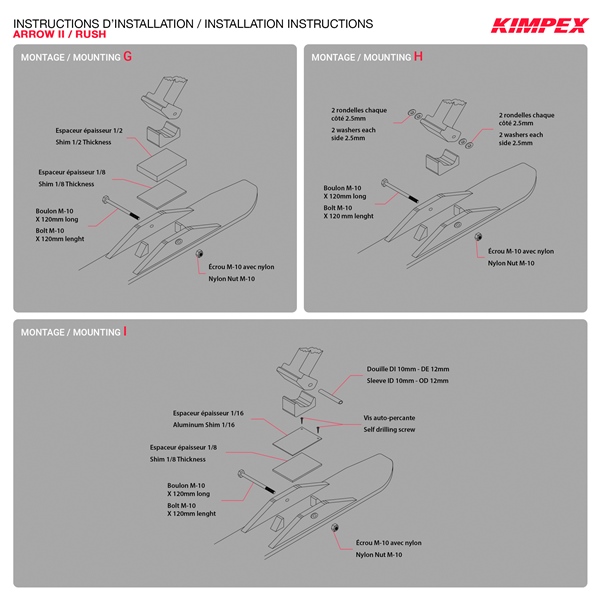 INSTRUCTIONS D'INSTALLATION / INSTALLATION INSTRUCTIONS
ARROW II / RUSH

KIMPEX

MONTAGE / MOUNTING G

Espaceur épaisseur 1/2
Shim 1/2 Thickness

Espaceur épaisseur 1/8
Shim 1/8 Thickness

Boulon M-10
X 120mm long

Bolt M-10
X 120mm lenght

Écrou M-10 avec nylon
Nylon Nut M-10

MONTAGE / MOUNTING H

2 rondelles chaque côté 2.5mm
2 washers each side 2.5mm

2 rondelles chaque côté 2.5mm
2 washers each side 2.5mm

Boulon M-10
X 120mm long

Bolt M-10
X 120 mm lenght

Écrou M-10 avec nylon
Nylon Nut M-10

MONTAGE / MOUNTING I

Douille DI 10mm - DE 12mm
Sleeve ID 10mm - OD 12mm

Espaceur épaisseur 1/16
Aluminum Shim 1/16

Vis auto-percante
Self drilling screw

Espaceur épaisseur 1/8
Shim 1/8 Thickness

Boulon M-10
X 120mm long

Bolt M-10
X 120mm lenght

Écrou M-10 avec nylon
Nylon Nut M-10