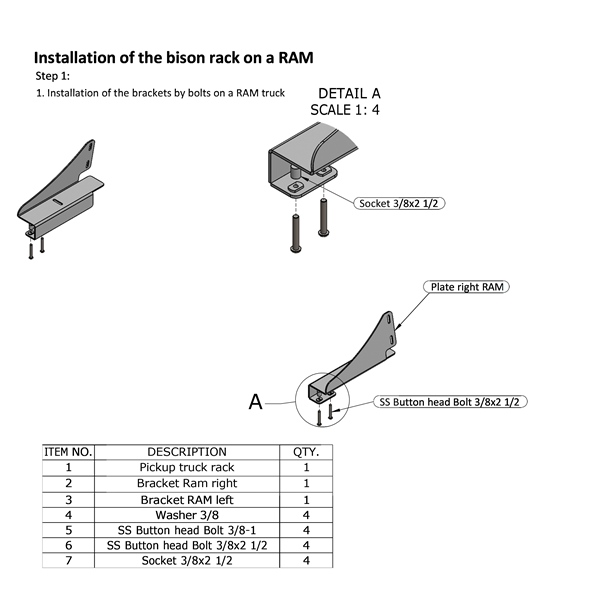 Installation of the bison rack on a RAM

Step 1:

1. Installation of the brackets by bolts on a RAM truck

DETAIL A
SCALE 1: 4

Socket 3/8x2 1/2

Plate right RAM

A

SS Button head Bolt 3/8x2 1/2

| ITEM NO. | DESCRIPTION | QTY. |
|---|---|---|
| 1 | Pickup truck rack | 1 |
| 2 | Bracket Ram right | 1 |
| 3 | Bracket RAM left | 1 |
| 4 | Washer 3/8 | 4 |
| 5 | SS Button head Bolt 3/8-1 | 4 |
| 6 | SS Button head Bolt 3/8x2 1/2 | 4 |
| 7 | Socket 3/8x2 1/2 | 4 |