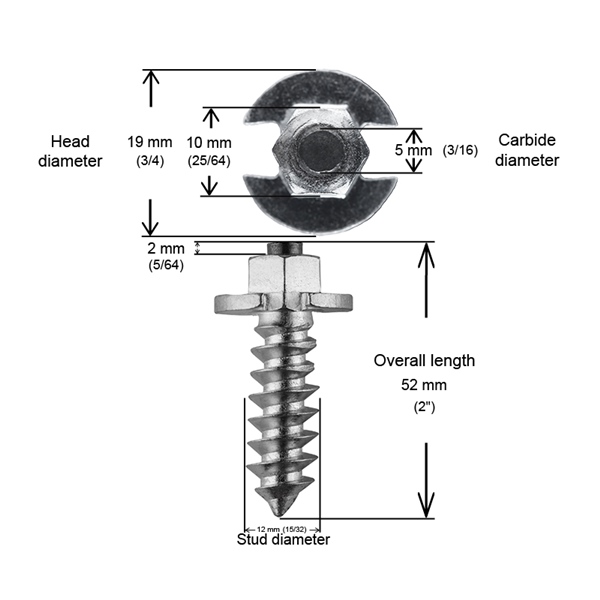 Head diameter

19 mm
(3/4)

10 mm
(25/64)

5 mm (3/16)

Carbide diameter

2 mm
(5/64)

Overall length
52 mm
(2")

12 mm (15/32)
Stud diameter