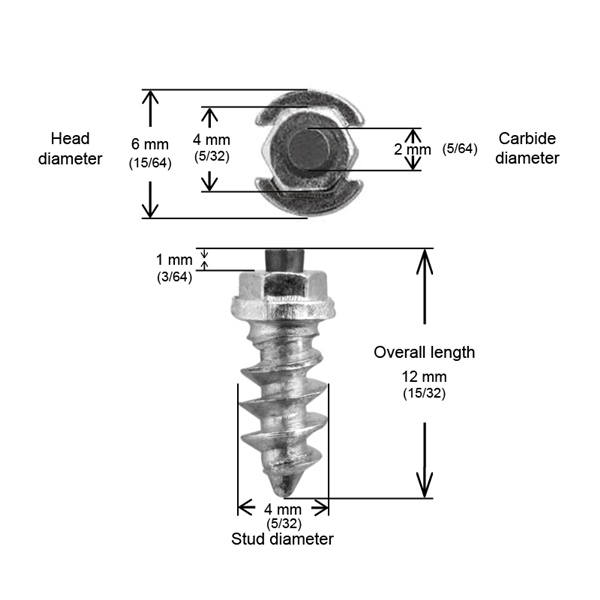 Head diameter

6 mm
(15/64)

4 mm
(5/32)

2 mm (5/64)

Carbide diameter

1 mm
(3/64)

Overall length

12 mm
(15/32)

4 mm
(5/32)
Stud diameter